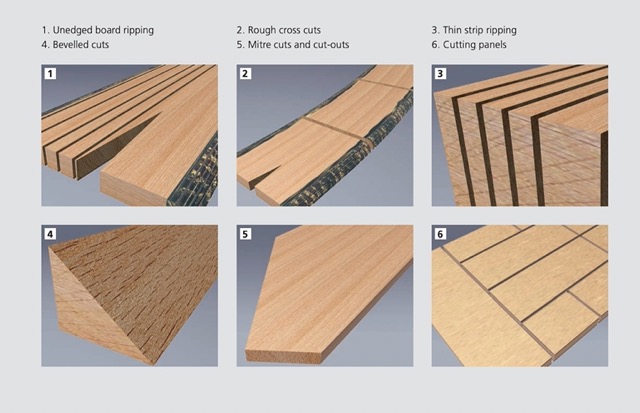 1. Unedged board ripping
4. Bevelled cuts

2. Rough cross cuts
5. Mitre cuts and cut-outs

3. Thin strip ripping
6. Cutting panels

1

2

3

4

5

6